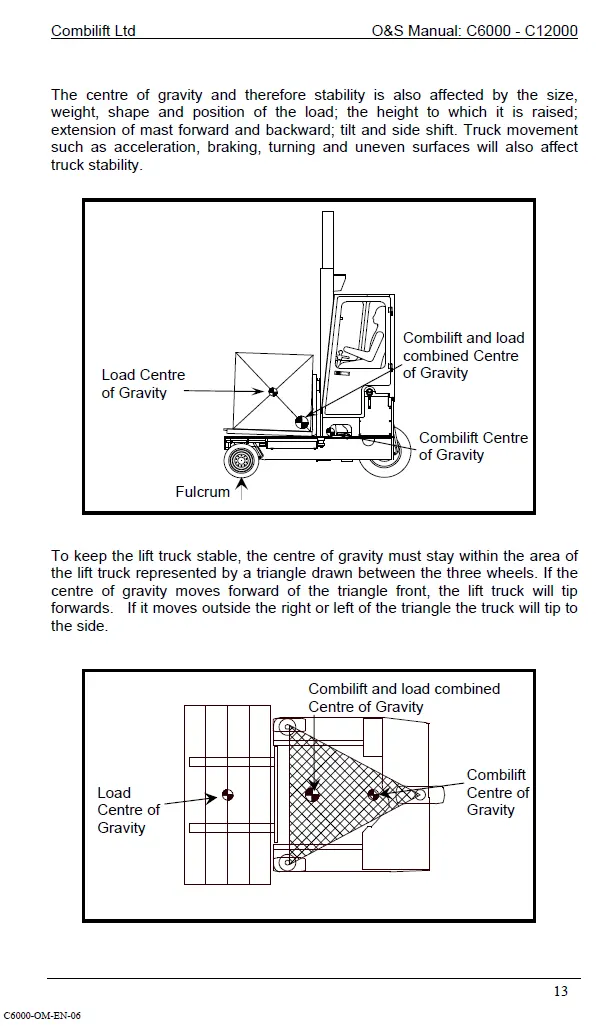 Combilift Ltd O&S Manual: C6000 - C12000

The centre of gravity and therefore stability is also affected by the size, weight, shape and position of the load; the height to which it is raised; extension of mast forward and backward; tilt and side shift. Truck movement such as acceleration, braking, turning and uneven surfaces will also affect truck stability.

Load Centre of Gravity

Combilift and load combined Centre of Gravity

Combilift Centre of Gravity

Fulcrum

To keep the lift truck stable, the centre of gravity must stay within the area of the lift truck represented by a triangle drawn between the three wheels. If the centre of gravity moves forward of the triangle front, the lift truck will tip forwards. If it moves outside the right or left of the triangle the truck will tip to the side.

Combilift and load combined Centre of Gravity

Load Centre of Gravity

Combilift Centre of Gravity

13

C6000-OM-EN-06