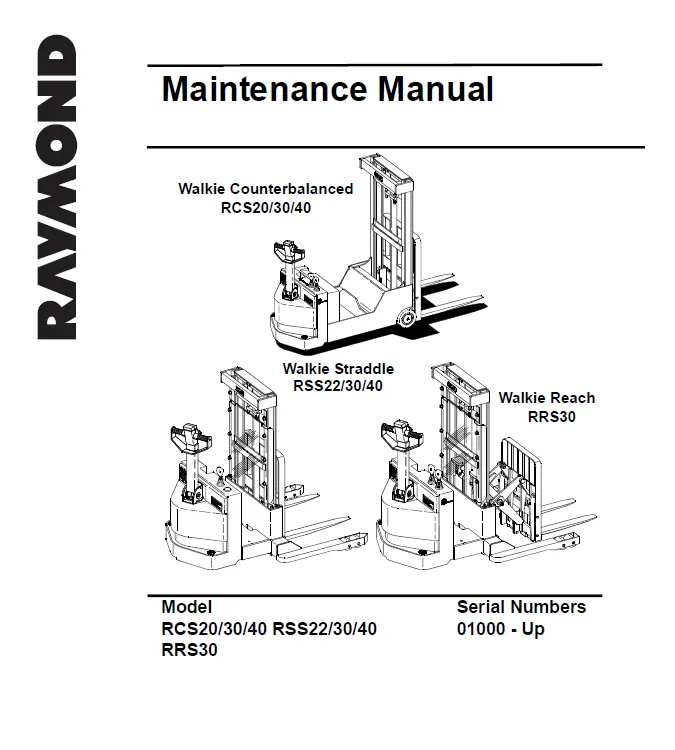 RAYMOND

Maintenance Manual

Walkie Counterbalanced
RCS20/30/40

Walkie Straddle
RSS22/30/40

Walkie Reach
RRS30

Model
RCS20/30/40 RSS22/30/40
RRS30

Serial Numbers
01000 - Up