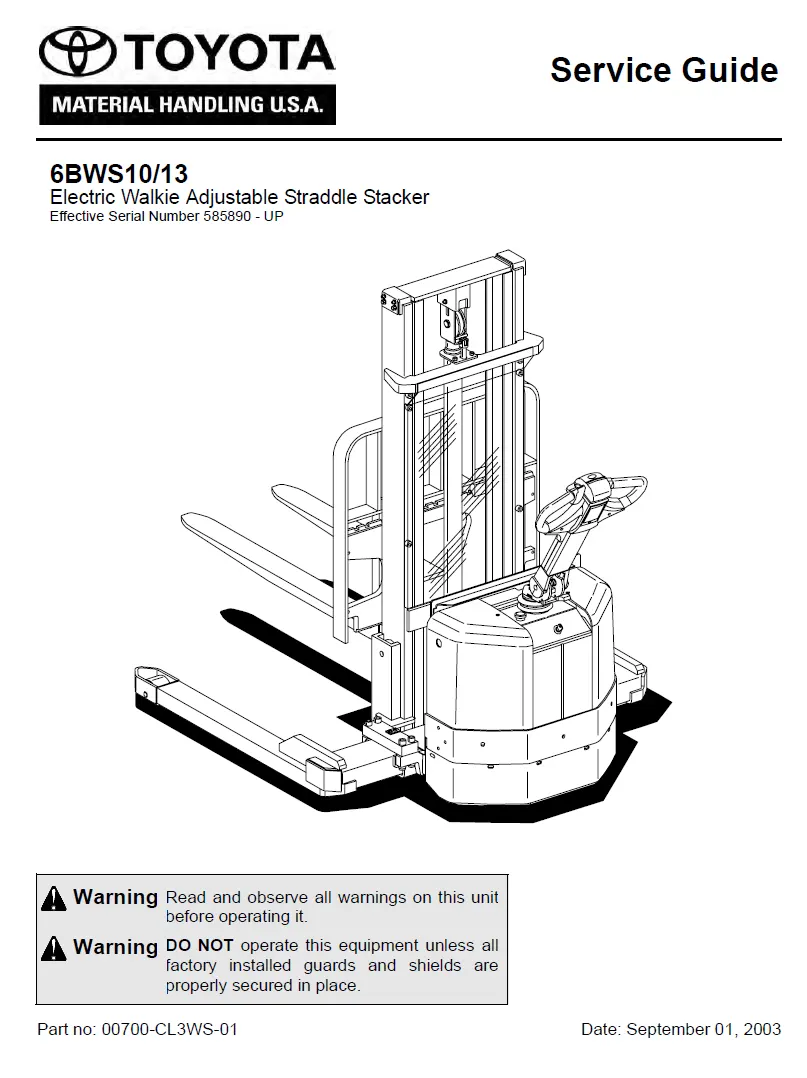 TOYOTA
MATERIAL HANDLING U.S.A.

Service Guide

6BWS10/13
Electric Walkie Adjustable Straddle Stacker
Effective Serial Number 585890 - UP

Warning Read and observe all warnings on this unit before operating it.

Warning DO NOT operate this equipment unless all factory installed guards and shields are properly secured in place.

Part no: 00700-CL3WS-01

Date: September 01, 2003