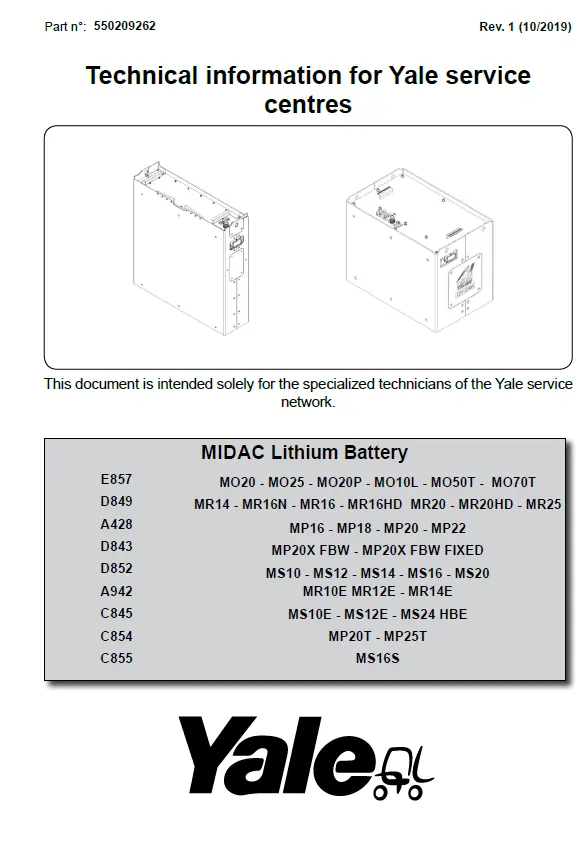 Part n°: 550209262

Rev. 1 (10/2019)

Technical information for Yale service centres

This document is intended solely for the specialized technicians of the Yale service network.

MIDAC Lithium Battery

| | |
|---|---|
| E857 | MO20 - MO25 - MO20P - MO10L - MO50T - MO70T |
| D849 | MR14 - MR16N - MR16 - MR16HD MR20 - MR20HD - MR25 |
| A428 | MP16 - MP18 - MP20 - MP22 |
| D843 | MP20X FBW - MP20X FBW FIXED |
| D852 | MS10 - MS12 - MS14 - MS16 - MS20 |
| A942 | MR10E MR12E - MR14E |
| C845 | MS10E - MS12E - MS24 HBE |
| C854 | MP20T - MP25T |
| C855 | MS16S |

Yale