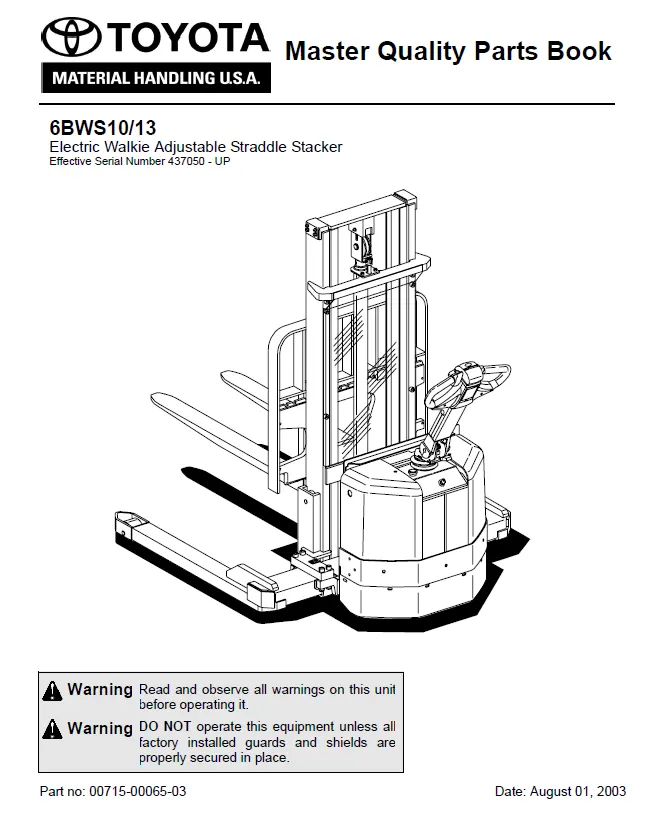 TOYOTA
MATERIAL HANDLING U.S.A.

Master Quality Parts Book

6BWS10/13
Electric Walkie Adjustable Straddle Stacker
Effective Serial Number 437050 - UP

Warning Read and observe all warnings on this unit before operating it.

Warning DO NOT operate this equipment unless all factory installed guards and shields are properly secured in place.

Part no: 00715-00065-03

Date: August 01, 2003