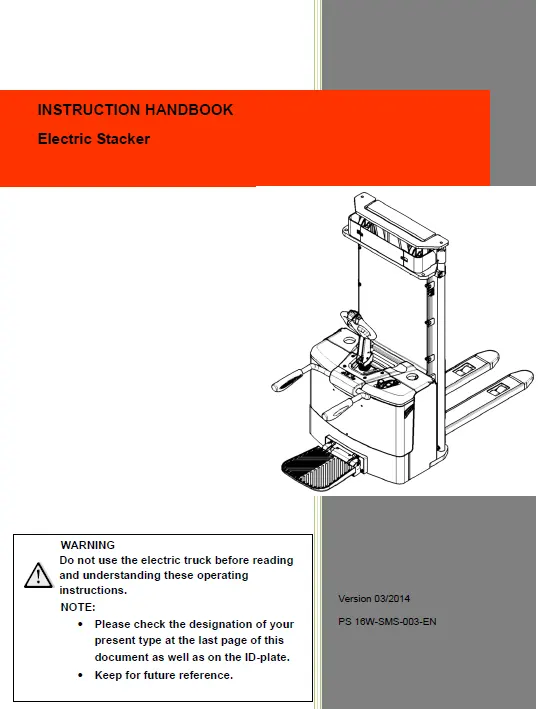 INSTRUCTION HANDBOOK

Electric Stacker

WARNING
Do not use the electric truck before reading and understanding these operating instructions.

NOTE:
• Please check the designation of your present type at the last page of this document as well as on the ID-plate.
• Keep for future reference.

Version 03/2014

PS 16W-SMS-003-EN