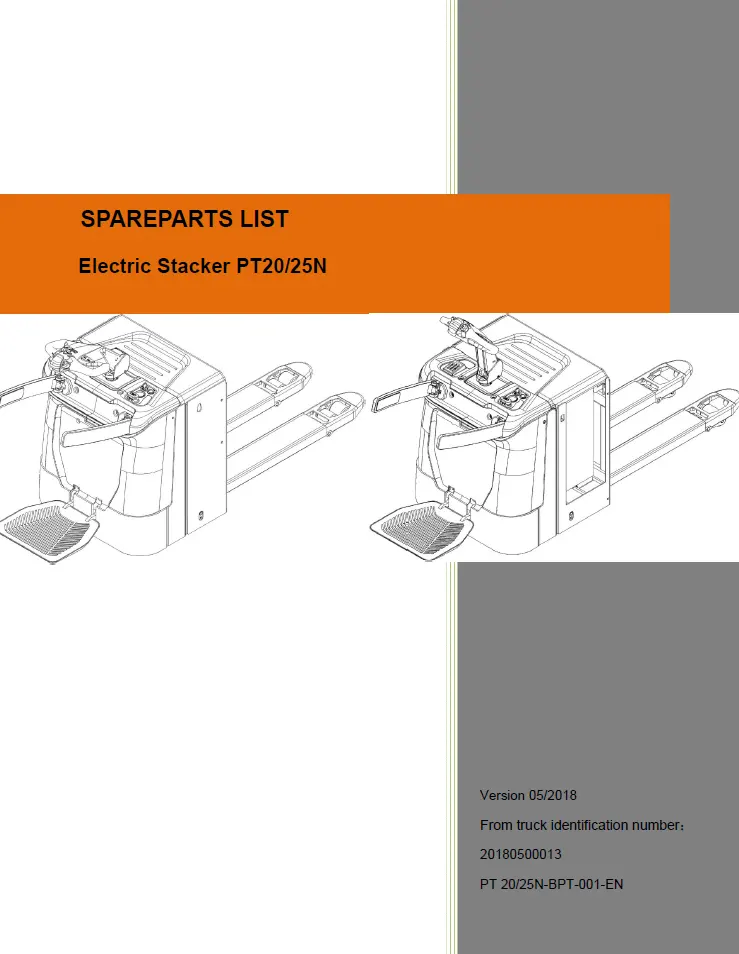 SPAREPARTS LIST

Electric Stacker PT20/25N

Version 05/2018

From truck identification number：

20180500013

PT 20/25N-BPT-001-EN