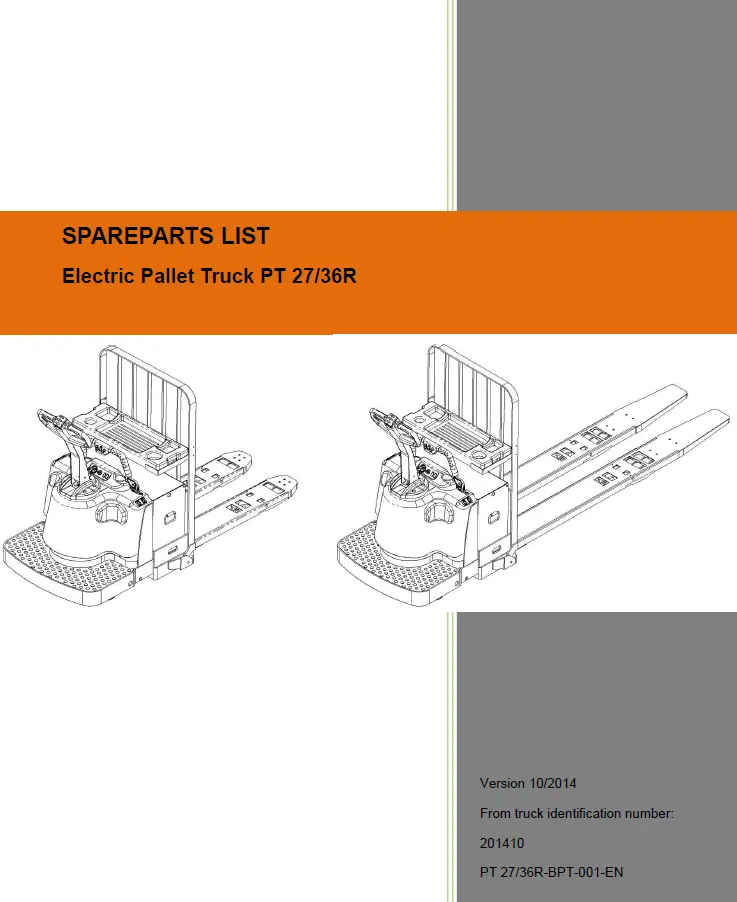 SPAREPARTS LIST

Electric Pallet Truck PT 27/36R

Version 10/2014

From truck identification number:

201410

PT 27/36R-BPT-001-EN