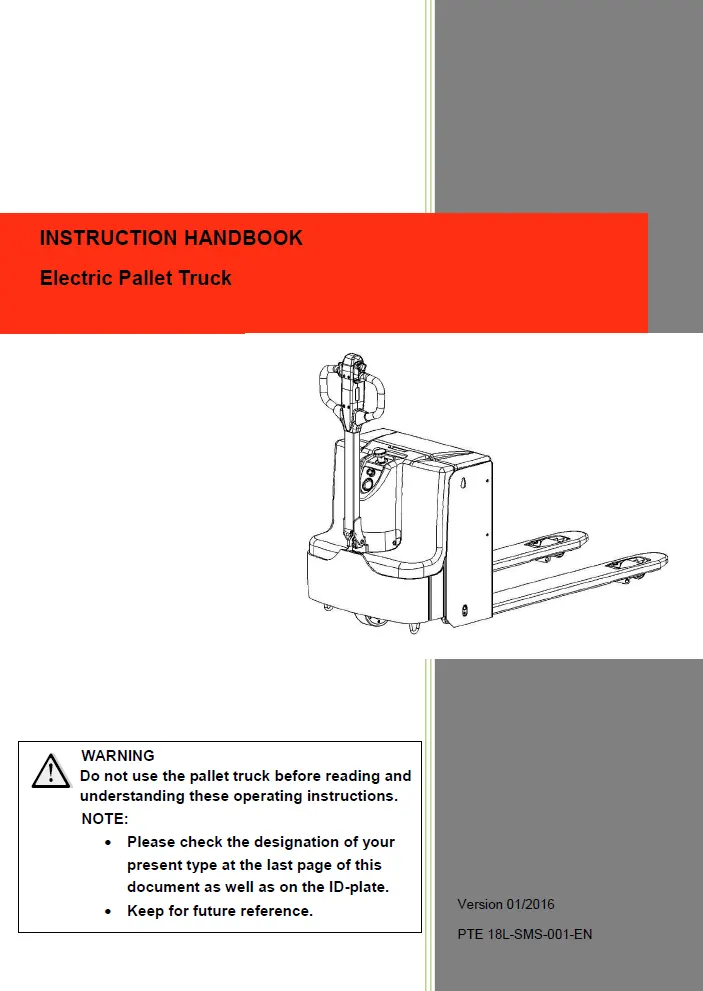 INSTRUCTION HANDBOOK

Electric Pallet Truck

WARNING
Do not use the pallet truck before reading and understanding these operating instructions.
NOTE:
• Please check the designation of your present type at the last page of this document as well as on the ID-plate.
• Keep for future reference.

Version 01/2016

PTE 18L-SMS-001-EN