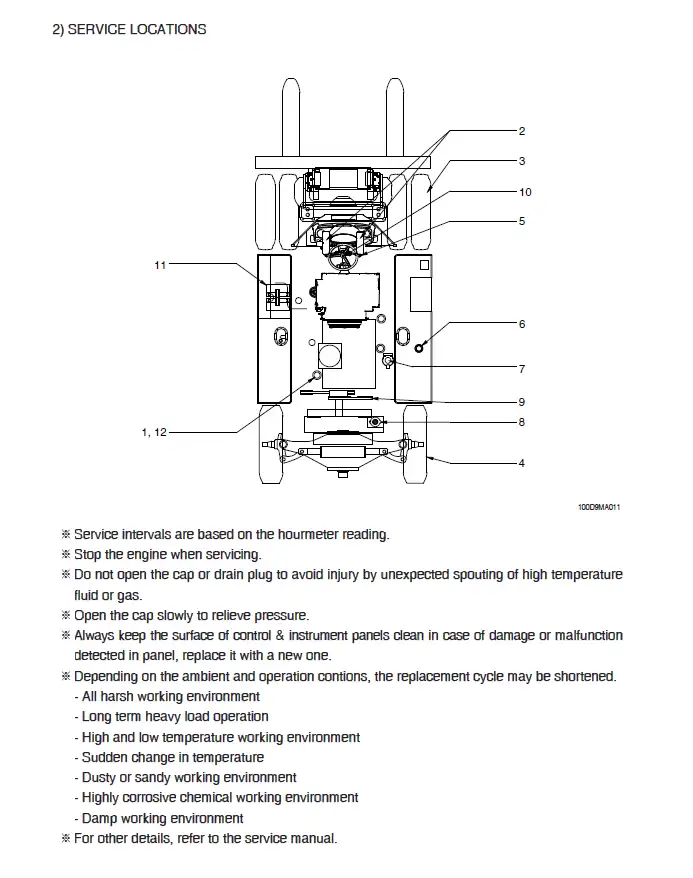 2) SERVICE LOCATIONS

2
3
10
5
11
6
7
9
8
1, 12
4

100D9MA011

※ Service intervals are based on the hourmeter reading.
※ Stop the engine when servicing.
※ Do not open the cap or drain plug to avoid injury by unexpected spouting of high temperature fluid or gas.
※ Open the cap slowly to relieve pressure.
※ Always keep the surface of control & instrument panels clean in case of damage or malfunction detected in panel, replace it with a new one.
※ Depending on the ambient and operation contions, the replacement cycle may be shortened.
- All harsh working environment
- Long term heavy load operation
- High and low temperature working environment
- Sudden change in temperature
- Dusty or sandy working environment
- Highly corrosive chemical working environment
- Damp working environment
※ For other details, refer to the service manual.