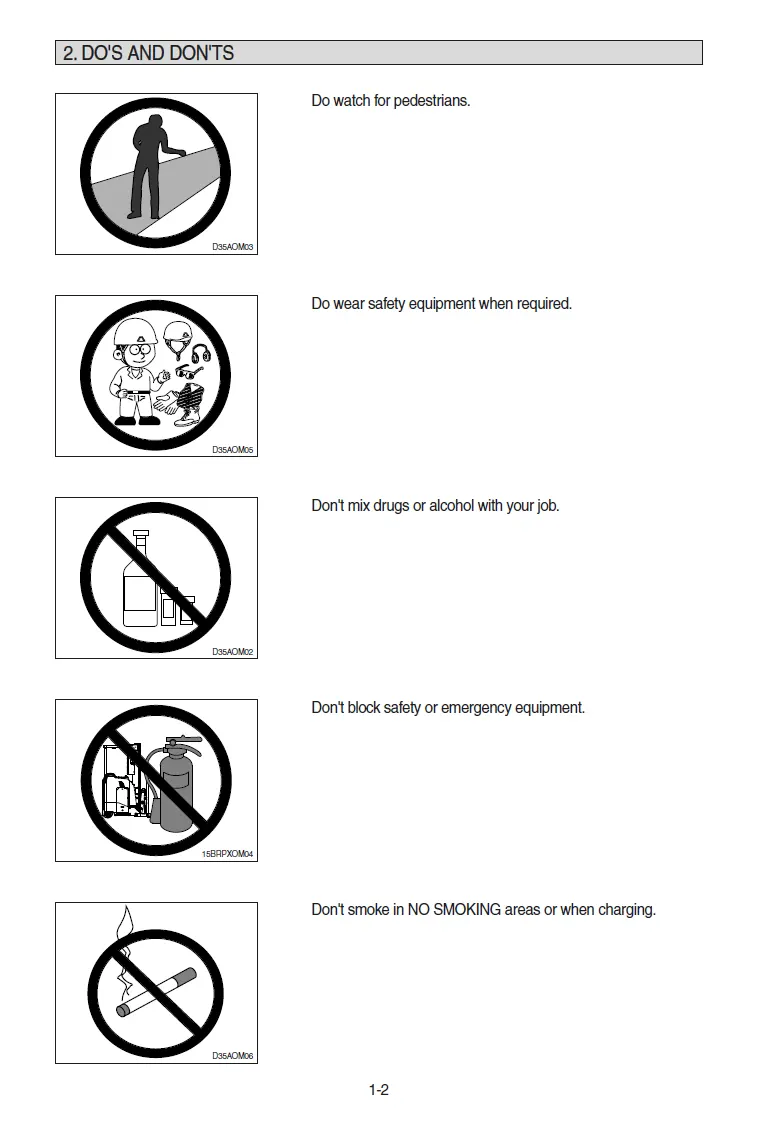 2. DO'S AND DON'TS

D35AOM03

Do watch for pedestrians.

D35AOM05

Do wear safety equipment when required.

D35AOM02

Don't mix drugs or alcohol with your job.

15BRPXOM04

Don't block safety or emergency equipment.

D35AOM06

Don't smoke in NO SMOKING areas or when charging.

1-2