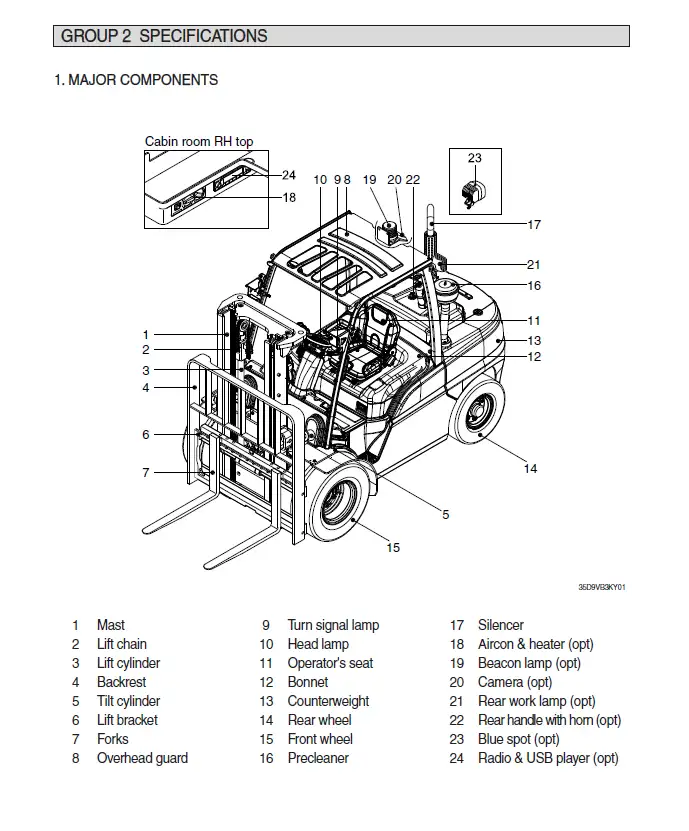 GROUP 2 SPECIFICATIONS

1. MAJOR COMPONENTS

Cabin room RH top

24
18
10 9 8
19 20 22
23
17
21
16
11
13
12
1
2
3
4
6
7
14
5
15

35D9VB3KY01

1 Mast
2 Lift chain
3 Lift cylinder
4 Backrest
5 Tilt cylinder
6 Lift bracket
7 Forks
8 Overhead guard

9 Turn signal lamp
10 Head lamp
11 Operator's seat
12 Bonnet
13 Counterweight
14 Rear wheel
15 Front wheel
16 Precleaner

17 Silencer
18 Aircon & heater (opt)
19 Beacon lamp (opt)
20 Camera (opt)
21 Rear work lamp (opt)
22 Rear handle with horn (opt)
23 Blue spot (opt)
24 Radio & USB player (opt)