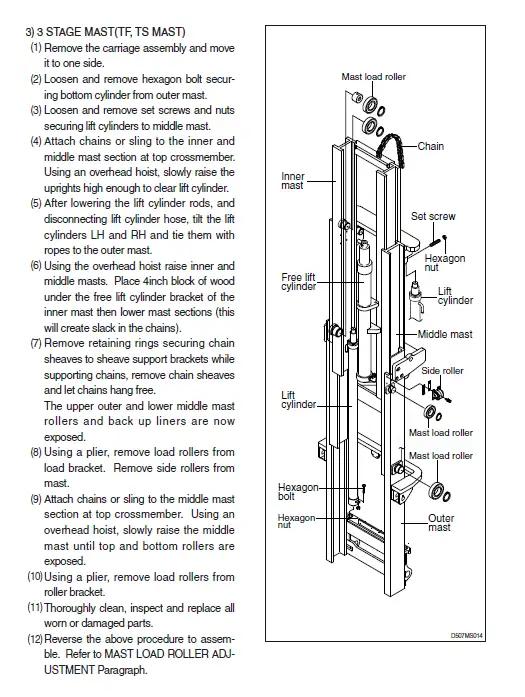 3) 3 STAGE MAST(TF, TS MAST)

(1) Remove the carriage assembly and move it to one side.

(2) Loosen and remove hexagon bolt securing bottom cylinder from outer mast.

(3) Loosen and remove set screws and nuts securing lift cylinders to middle mast.

(4) Attach chains or sling to the inner and middle mast section at top crossmember. Using an overhead hoist, slowly raise the uprights high enough to clear lift cylinder.

(5) After lowering the lift cylinder rods, and disconnecting lift cylinder hose, tilt the lift cylinders LH and RH and tie them with ropes to the outer mast.

(6) Using the overhead hoist raise inner and middle masts. Place 4inch block of wood under the free lift cylinder bracket of the inner mast then lower mast sections (this will create slack in the chains).

(7) Remove retaining rings securing chain sheaves to sheave support brackets while supporting chains, remove chain sheaves and let chains hang free.
The upper outer and lower middle mast rollers and back up liners are now exposed.

(8) Using a plier, remove load rollers from load bracket. Remove side rollers from mast.

(9) Attach chains or sling to the middle mast section at top crossmember. Using an overhead hoist, slowly raise the middle mast until top and bottom rollers are exposed.

(10) Using a plier, remove load rollers from roller bracket.

(11) Thoroughly clean, inspect and replace all worn or damaged parts.

(12) Reverse the above procedure to assemble. Refer to MAST LOAD ROLLER ADJUSTMENT Paragraph.

Mast load roller
Chain
Inner mast
Set screw
Hexagon nut
Free lift cylinder
Lift cylinder
Middle mast
Side roller
Lift cylinder
Mast load roller
Mast load roller
Hexagon bolt
Hexagon nut
Outer mast
D507MS014