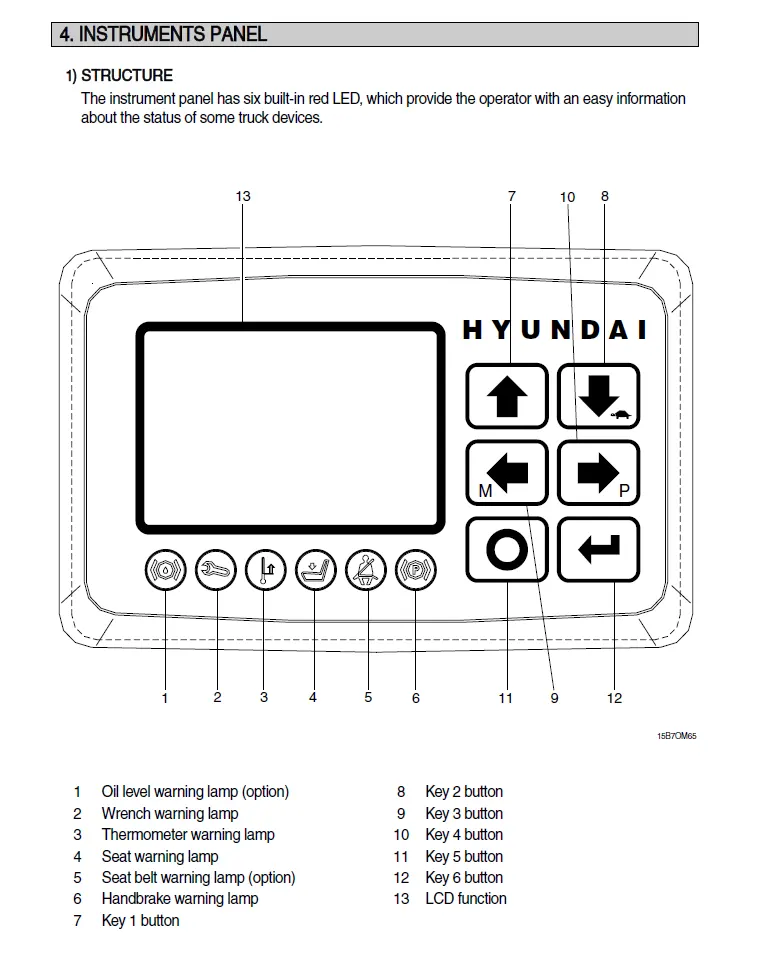 4. INSTRUMENTS PANEL

1) STRUCTURE
The instrument panel has six built-in red LED, which provide the operator with an easy information about the status of some truck devices.

13
7
10
8
HYUNDAI
M
P
1
2
3
4
5
6
11
9
12

15B7OM65

1 Oil level warning lamp (option)
2 Wrench warning lamp
3 Thermometer warning lamp
4 Seat warning lamp
5 Seat belt warning lamp (option)
6 Handbrake warning lamp
7 Key 1 button
8 Key 2 button
9 Key 3 button
10 Key 4 button
11 Key 5 button
12 Key 6 button
13 LCD function